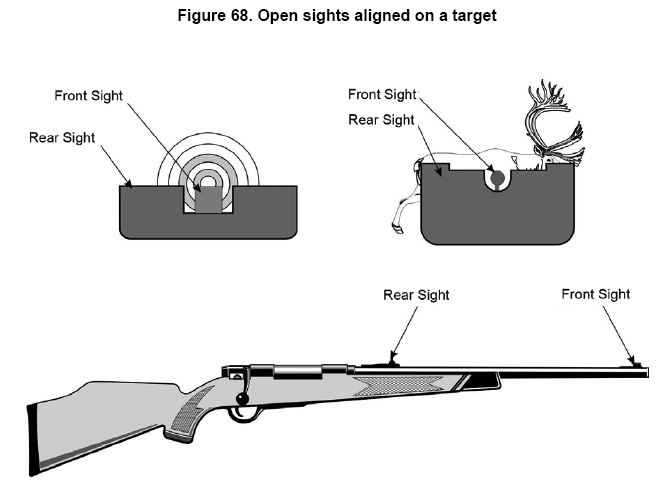 Figure 68. Open sights aligned on a target

Front Sight
Rear Sight

Front Sight
Rear Sight

Rear Sight
Front Sight