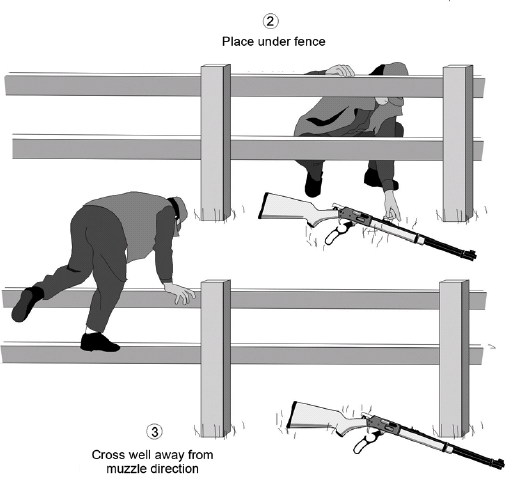 ②
Place under fence

③
Cross well away from muzzle direction